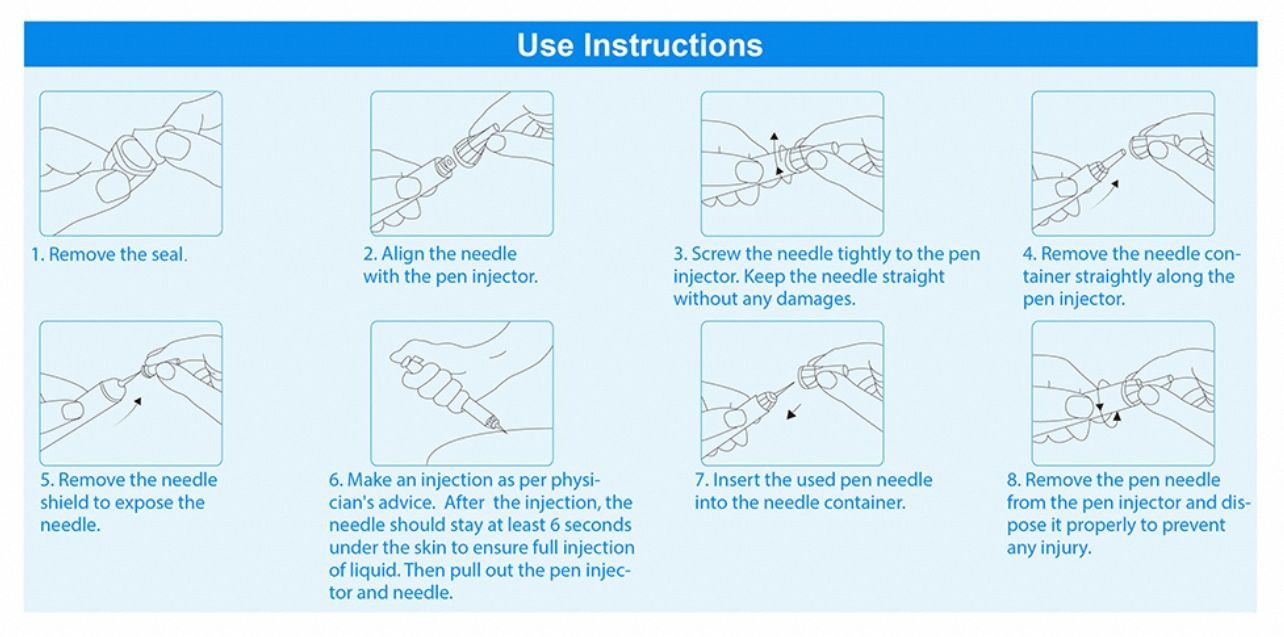 Use Instructions

1. Remove the seal.

2. Align the needle with the pen injector.

3. Screw the needle tightly to the pen injector. Keep the needle straight without any damages.

4. Remove the needle container straightly along the pen injector.

5. Remove the needle shield to expose the needle.

6. Make an injection as per physician's advice. After the injection, the needle should stay at least 6 seconds under the skin to ensure full injection of liquid. Then pull out the pen injector and needle.

7. Insert the used pen needle into the needle container.

8. Remove the pen needle from the pen injector and dispose it properly to prevent any injury.